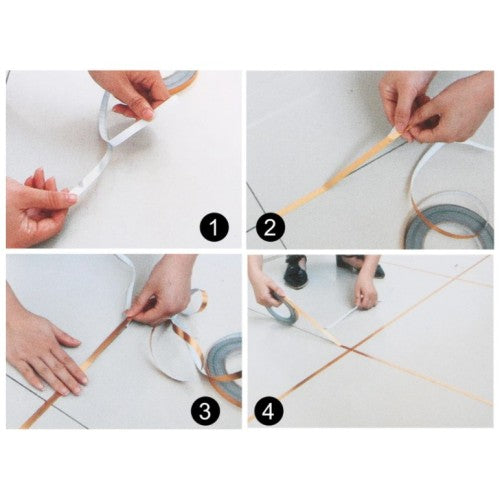 1

2

3

4